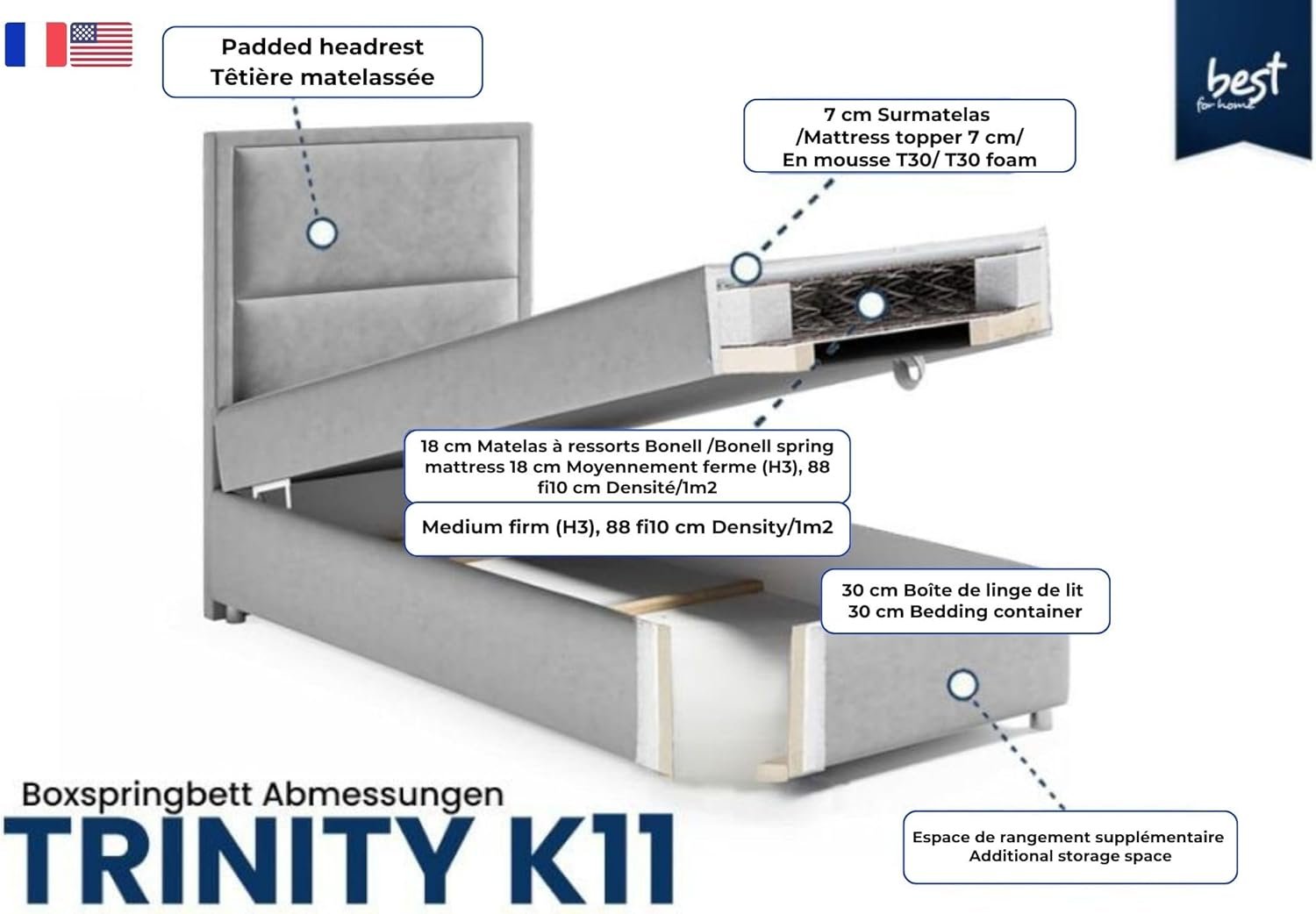 Padded headrest
Têtière matelassée

best
for home

7 cm Surmatelas
/Mattress topper 7 cm/
En mousse T30/ T30 foam

18 cm Matelas à ressorts Bonell /Bonell spring mattress 18 cm Moyennement ferme (H3), 88 fi10 cm Densité/1m2

Medium firm (H3), 88 fi10 cm Density/1m2

30 cm Boîte de linge de lit
30 cm Bedding container

Espace de rangement supplémentaire
Additional storage space

Boxspringbett Abmessungen
TRINITY K11