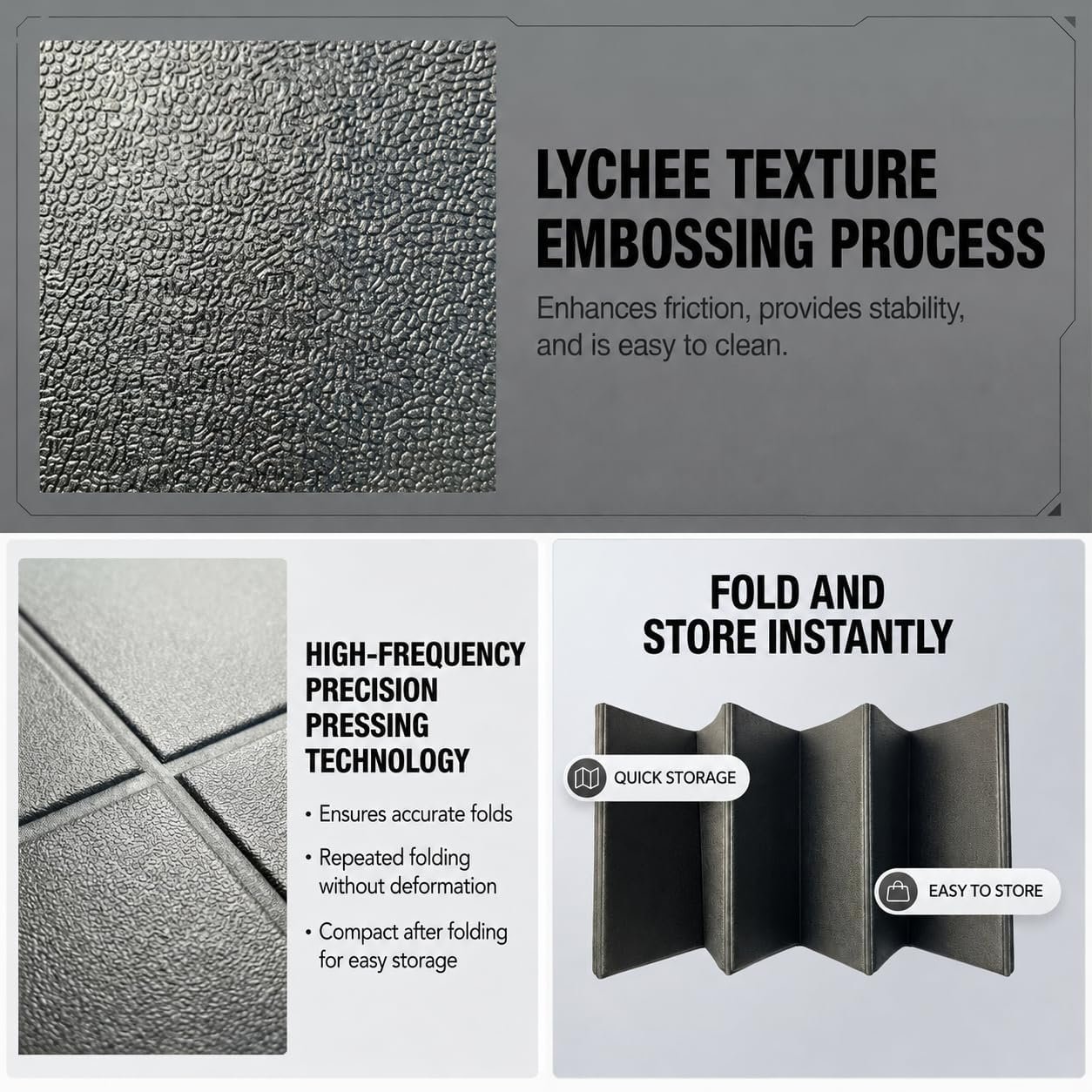 LYCHEE TEXTURE EMBOSSING PROCESS

Enhances friction, provides stability, and is easy to clean.

HIGH-FREQUENCY PRECISION PRESSING TECHNOLOGY

• Ensures accurate folds

• Repeated folding without deformation

• Compact after folding for easy storage

FOLD AND STORE INSTANTLY

QUICK STORAGE

EASY TO STORE